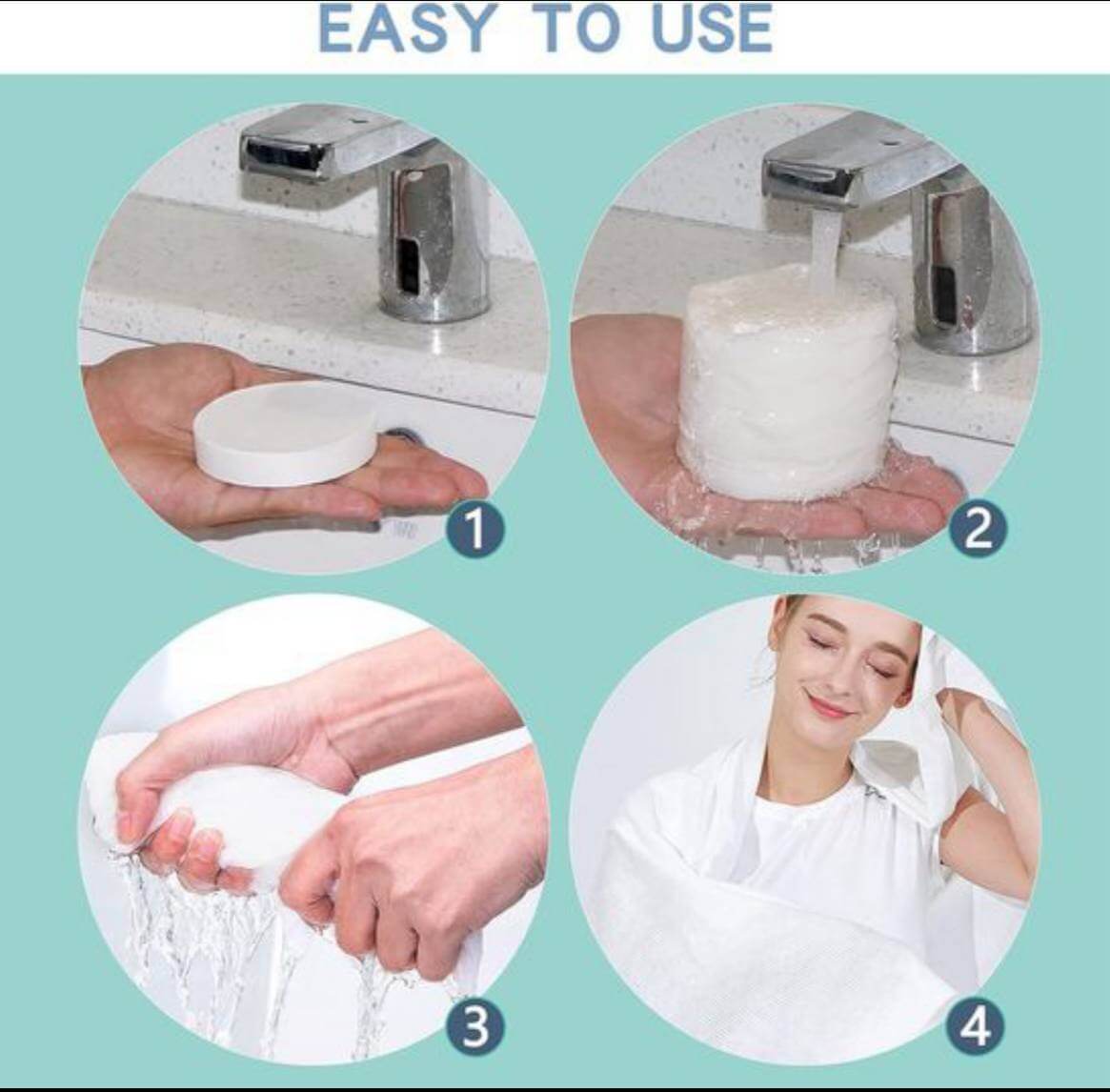 EASY TO USE

1

2

3

4