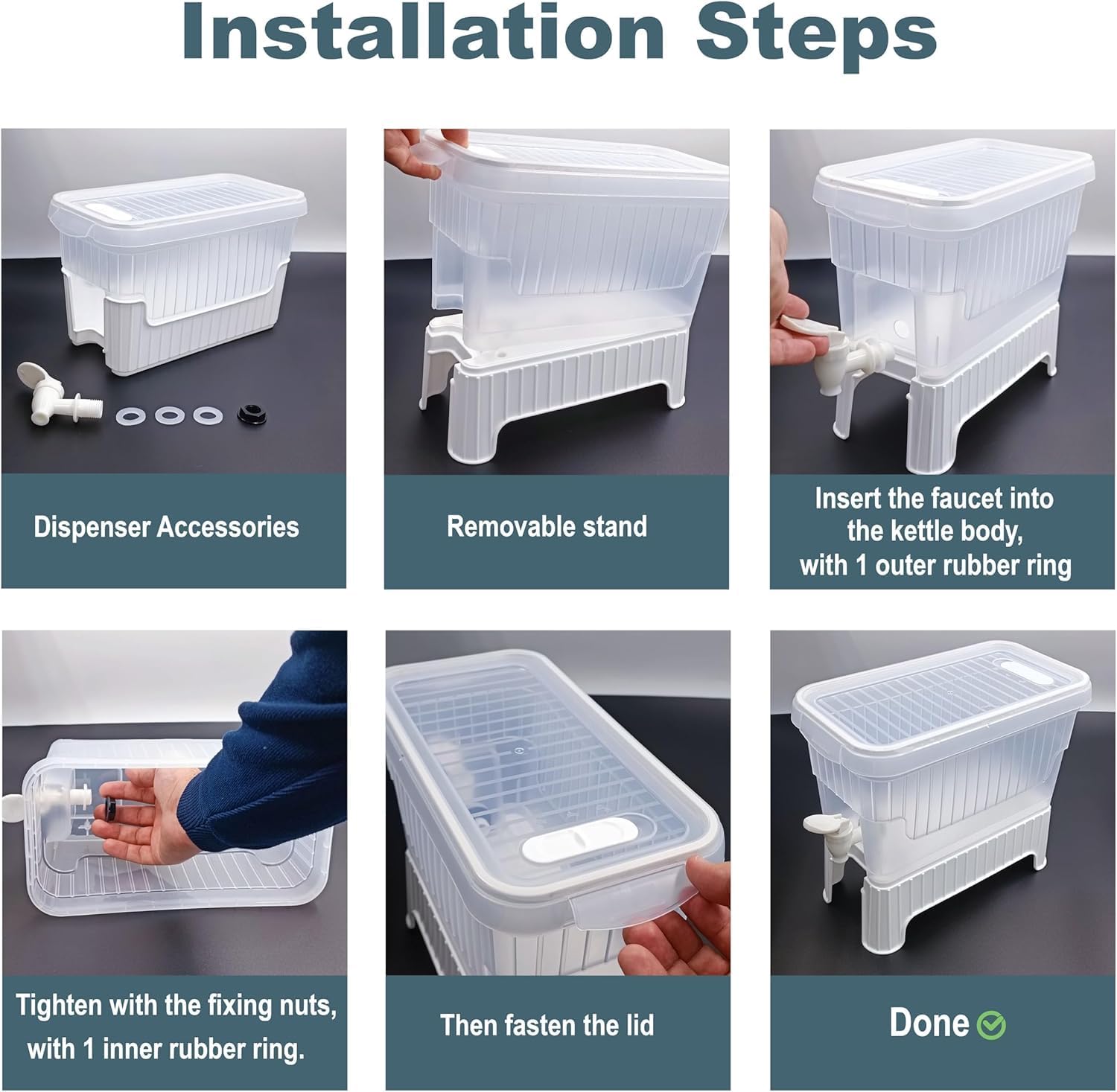 Installation Steps

Dispenser Accessories

Removable stand

Insert the faucet into the kettle body, with 1 outer rubber ring

Tighten with the fixing nuts, with 1 inner rubber ring.

Then fasten the lid

Done